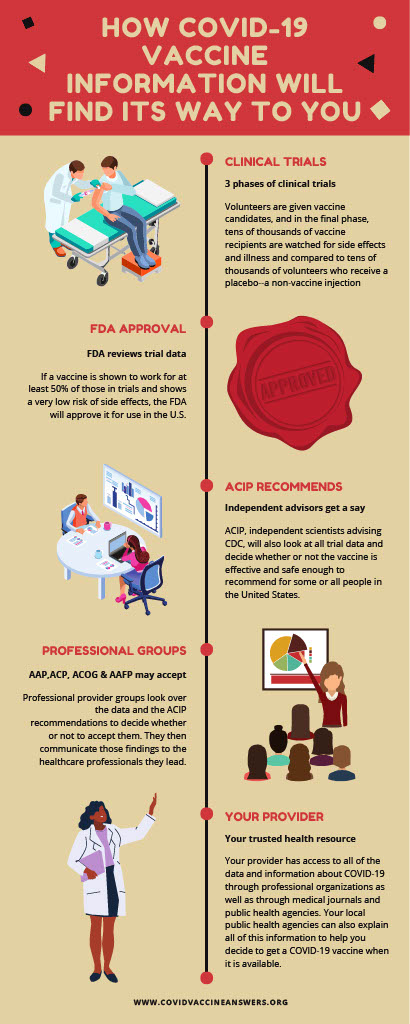 HOW COVID-19 VACCINE INFORMATION WILL FIND ITS WAY TO YOU

CLINICAL TRIALS

3 phases of clinical trials

Volunteers are given vaccine candidates, and in the final phase, tens of thousands of vaccine recipients are watched for side effects and illness and compared to tens of thousands of volunteers who receive a placebo--a non-vaccine injection

FDA APPROVAL

FDA reviews trial data

If a vaccine is shown to work for at least 50% of those in trials and shows a very low risk of side effects, the FDA will approve it for use in the U.S.

APPROVED

ACIP RECOMMENDS

Independent advisors get a say

ACIP, independent scientists advising CDC, will also look at all trial data and decide whether or not the vaccine is effective and safe enough to recommend for some or all people in the United States.

PROFESSIONAL GROUPS

AAP,ACP, ACOG & AAFP may accept

Professional provider groups look over the data and the ACIP recommendations to decide whether or not to accept them. They then communicate those findings to the healthcare professionals they lead.

YOUR PROVIDER

Your trusted health resource

Your provider has access to all of the data and information about COVID-19 through professional organizations as well as through medical journals and public health agencies. Your local public health agencies can also explain all of this information to help you decide to get a COVID-19 vaccine when it is available.

WWW.COVIDVACCINEANSWERS.ORG